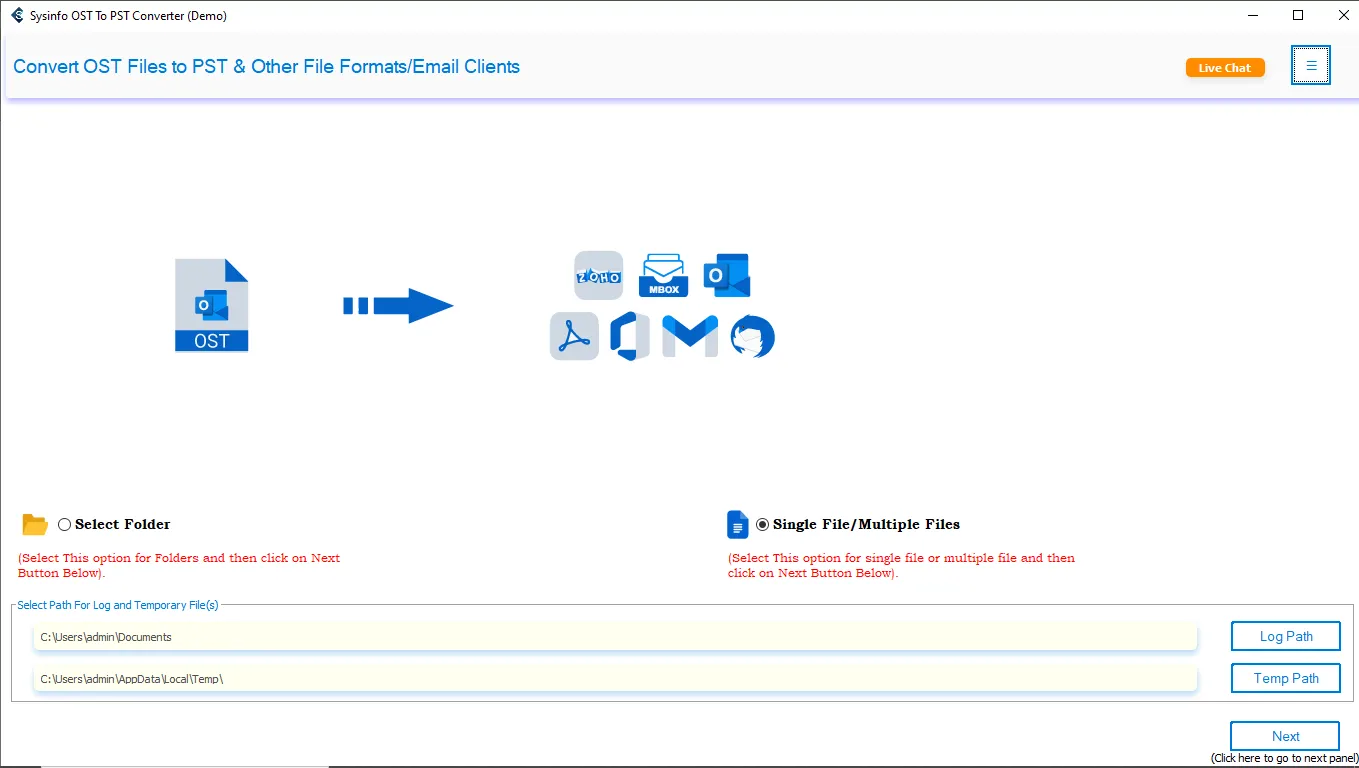 Sysinfo OST To PST Converter (Demo)

Convert OST Files to PST & Other File Formats/Email Clients

Live Chat

OST

ZOHO

MBOX

Select Folder

(Select This option for Folders and then click on Next Button Below).

Single File/Multiple Files

(Select This option for single file or multiple file and then click on Next Button Below).

Select Path For Log and Temporary File(s)

C:\Users\admin\Documents

Log Path

C:\Users\admin\AppData\Local\Temp\

Temp Path

Next

(Click here to go to next panel)